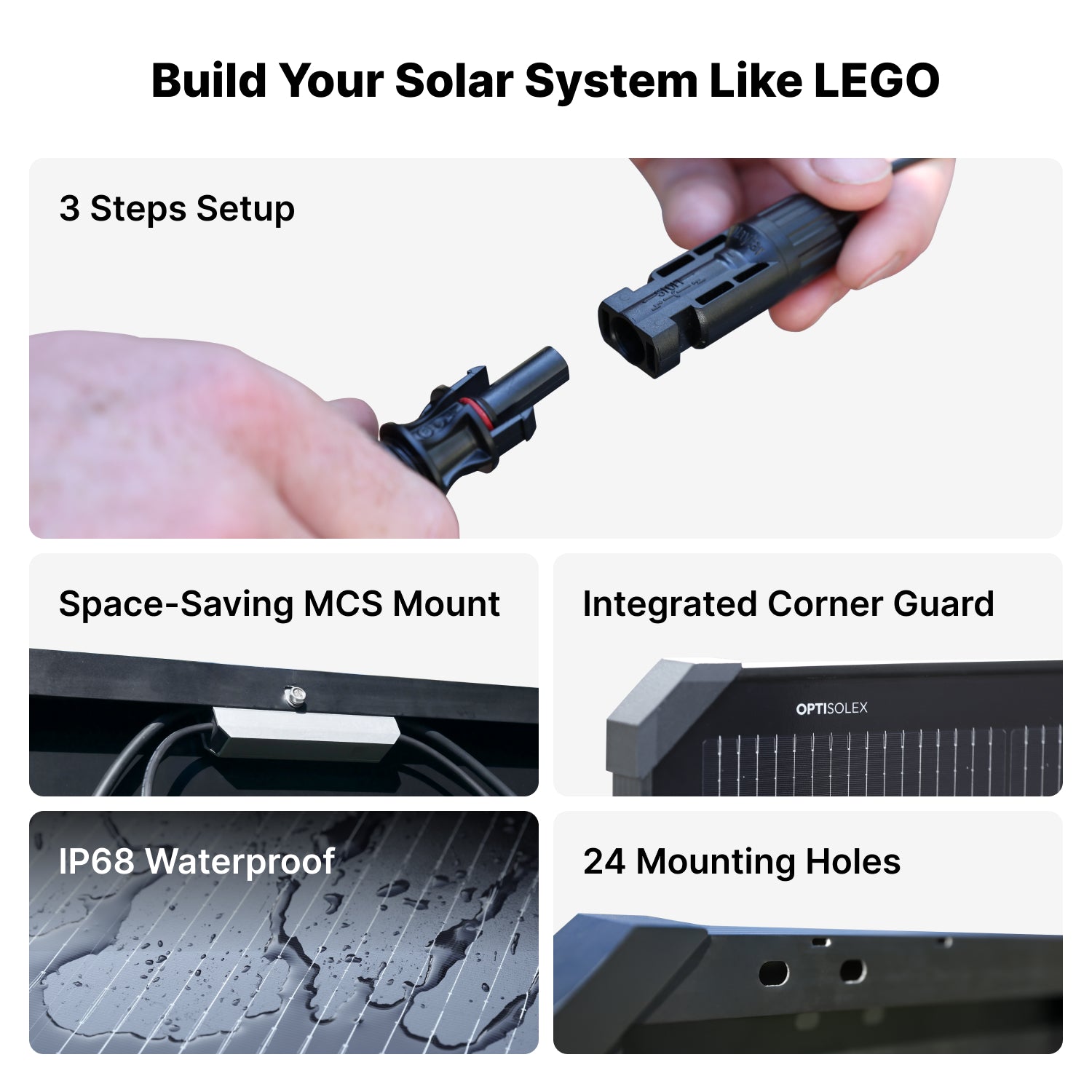 Build Your Solar System Like LEGO

3 Steps Setup

Space-Saving MCS Mount

Integrated Corner Guard

OPTISOLEX

IP68 Waterproof

24 Mounting Holes